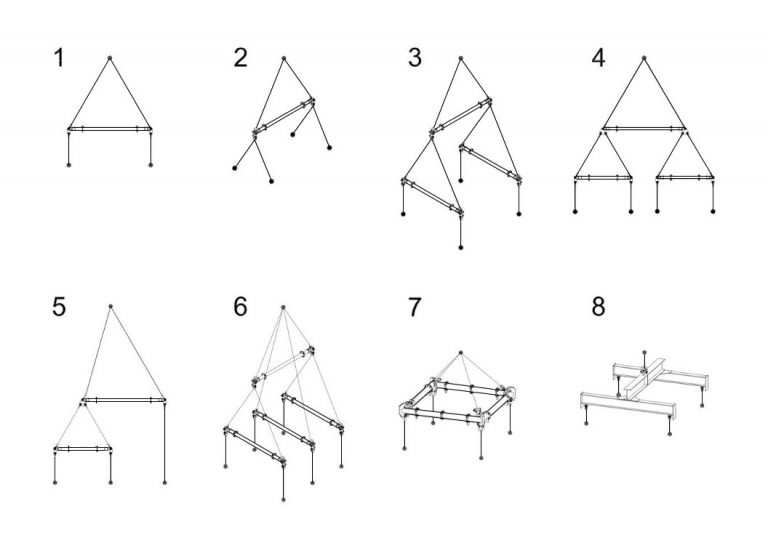 1

2

3

4

5

6

7

8